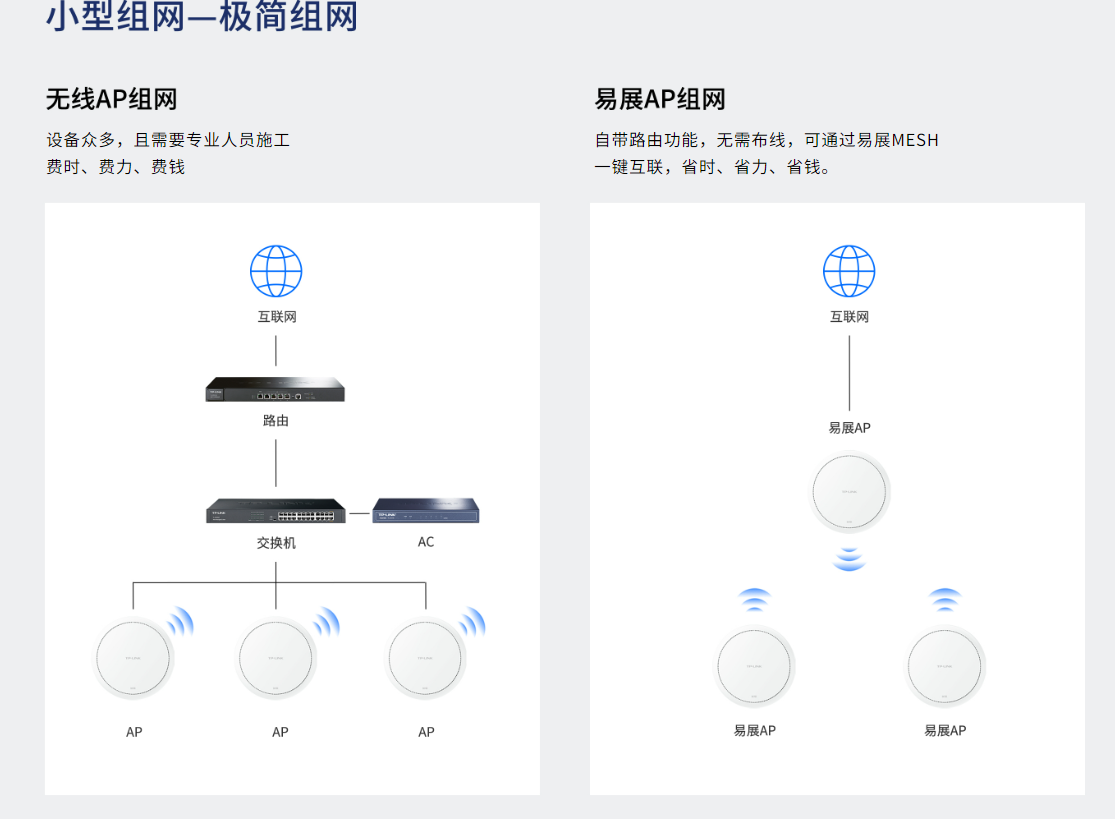 小型组网—极简组网

无线AP组网

设备众多，且需要专业人员施工
费时、费力、费钱

互联网

路由

交换机

AC

AP

AP

AP

易展AP组网

自带路由功能，无需布线，可通过易展MESH
一键互联，省时、省力、省钱。

互联网

易展AP

易展AP

易展AP